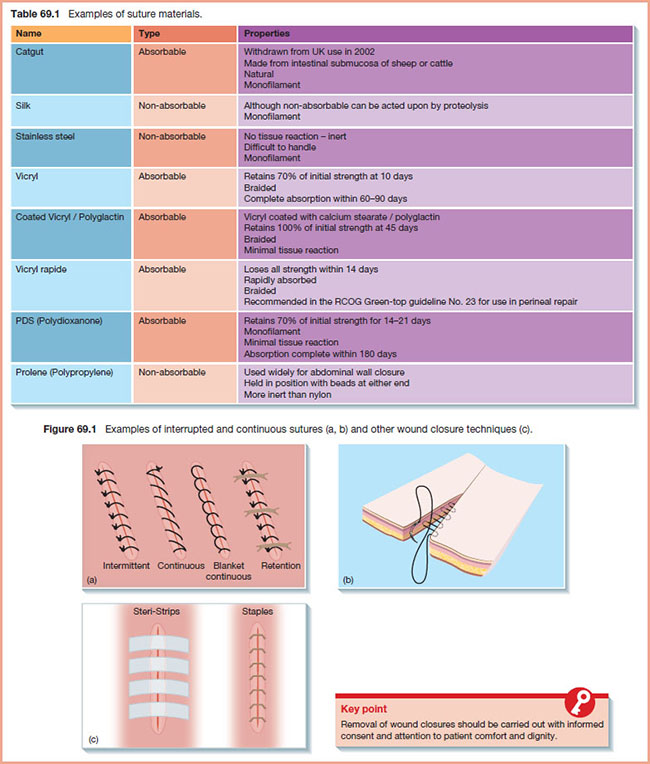 **Table 69.1** Examples of suture materials.

| Name | Type | Properties |
|---|---|---|
| Catgut | Absorbable | Withdrawn from UK use in 2002<br>Made from intestinal submucosa of sheep or cattle<br>Natural<br>Monofilament |
| Silk | Non-absorbable | Although non-absorbable can be acted upon by proteolysis<br>Monofilament |
| Stainless steel | Non-absorbable | No tissue reaction – inert<br>Difficult to handle<br>Monofilament |
| Vicryl | Absorbable | Retains 70% of initial strength at 10 days<br>Braided<br>Complete absorption within 60–90 days |
| Coated Vicryl / Polyglactin | Absorbable | Vicryl coated with calcium stearate / polyglactin<br>Retains 100% of initial strength at 45 days<br>Braided<br>Minimal tissue reaction |
| Vicryl rapide | Absorbable | Loses all strength within 14 days<br>Rapidly absorbed<br>Braided<br>Recommended in the RCOG Green-top guideline No. 23 for use in perineal repair |
| PDS (Polydioxanone) | Absorbable | Retains 70% of initial strength for 14–21 days<br>Monofilament<br>Minimal tissue reaction<br>Absorption complete within 180 days |
| Prolene (Polypropylene) | Non-absorbable | Used widely for abdominal wall closure<br>Held in position with beads at either end<br>More inert than nylon |

**Figure 69.1** Examples of interrupted and continuous sutures (a, b) and other wound closure techniques (c).

Intermittent Continuous Blanket continuous Retention
(a)
(b)
Steri-Strips Staples
(c)

**Key point**
Removal of wound closures should be carried out with informed consent and attention to patient comfort and dignity.