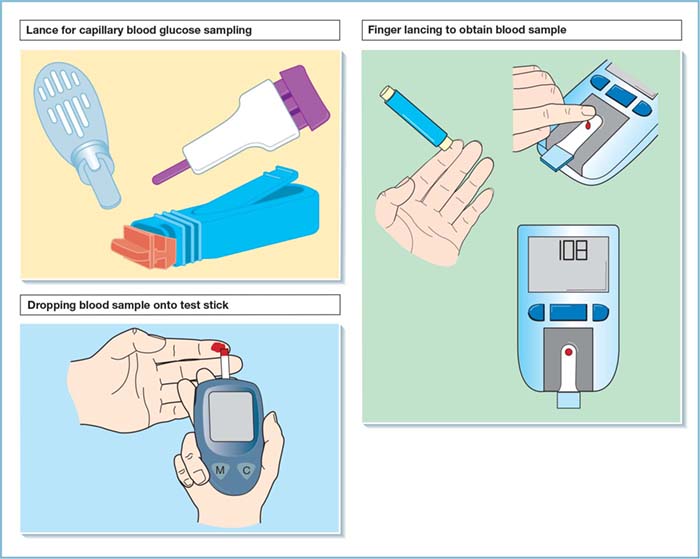 Lance for capillary blood glucose sampling

Dropping blood sample onto test stick

M C

Finger lancing to obtain blood sample

108