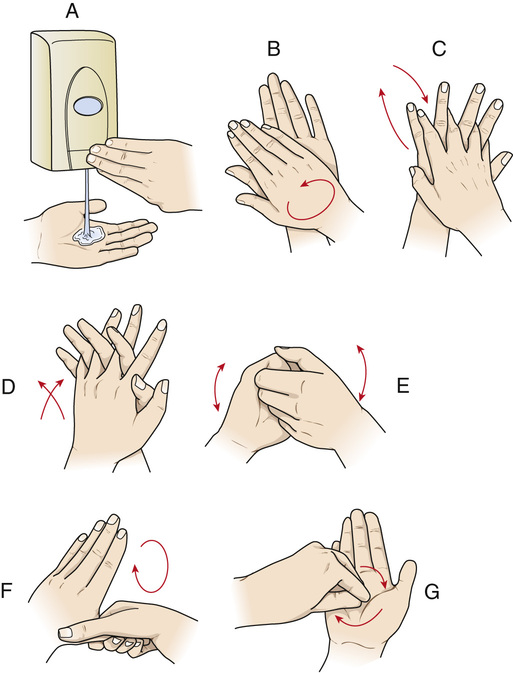 A

B

C

D

E

F

G