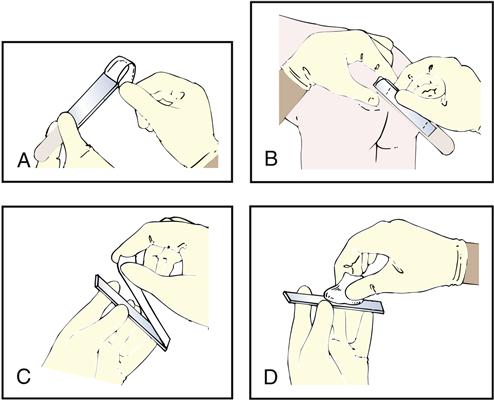 A

B

C

D