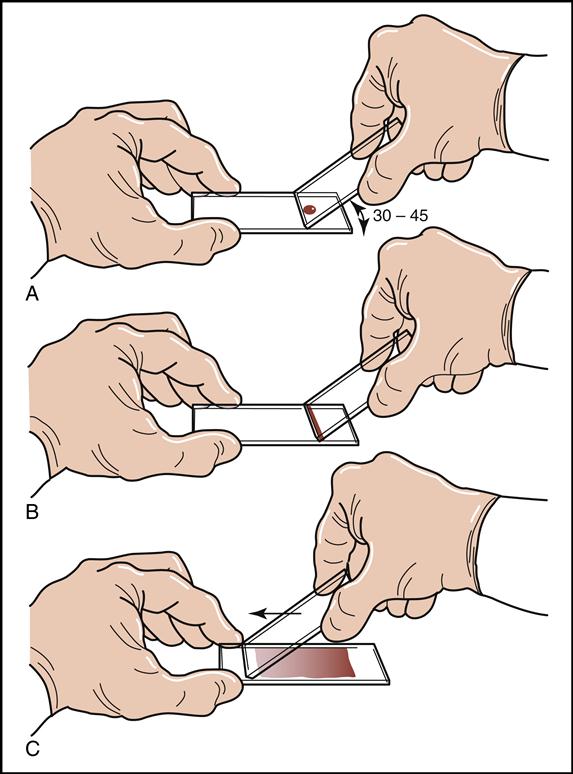 30 – 45

A

B

C