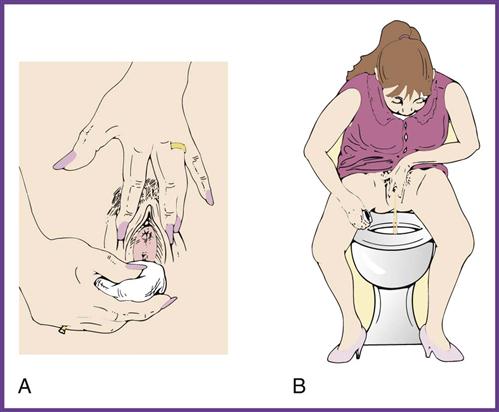 A

B