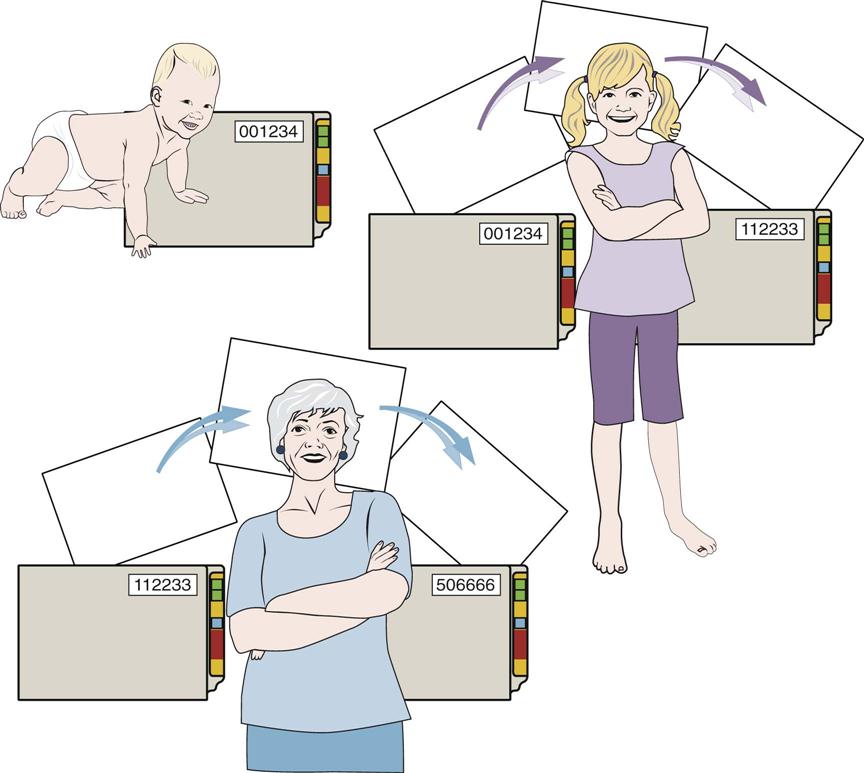 001234

001234

112233

112233

506666