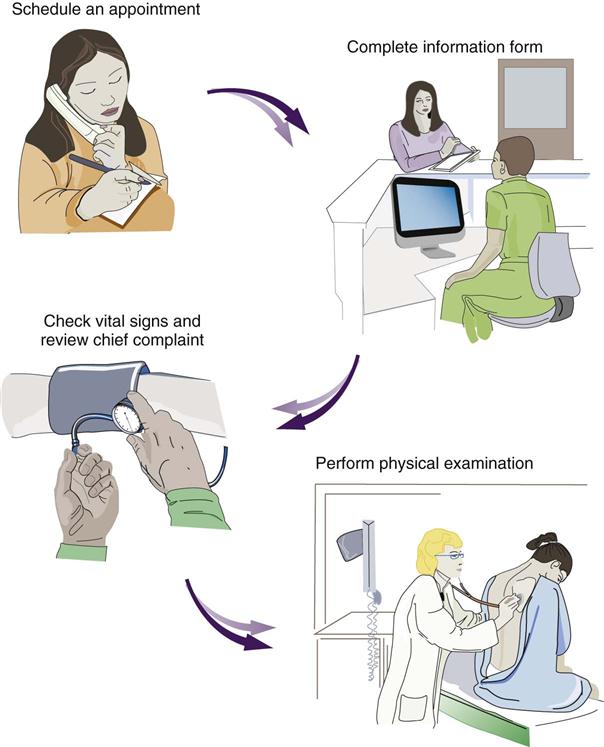 Schedule an appointment

Complete information form

Check vital signs and review chief complaint

Perform physical examination