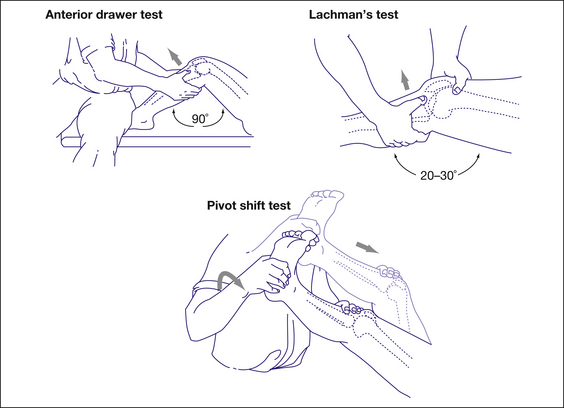 Anterior drawer test

90°

Lachman's test

20–30°

Pivot shift test