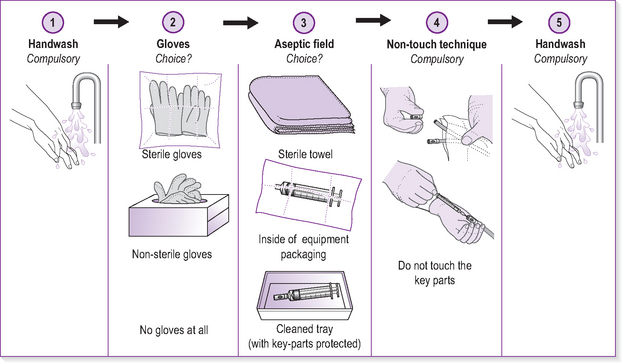 1
Handwash
Compulsory

2
Gloves
Choice?

Sterile gloves

Non-sterile gloves

No gloves at all

3
Aseptic field
Choice?

Sterile towel

Inside of equipment packaging

Cleaned tray (with key-parts protected)

4
Non-touch technique
Compulsory

Do not touch the key parts

5
Handwash
Compulsory