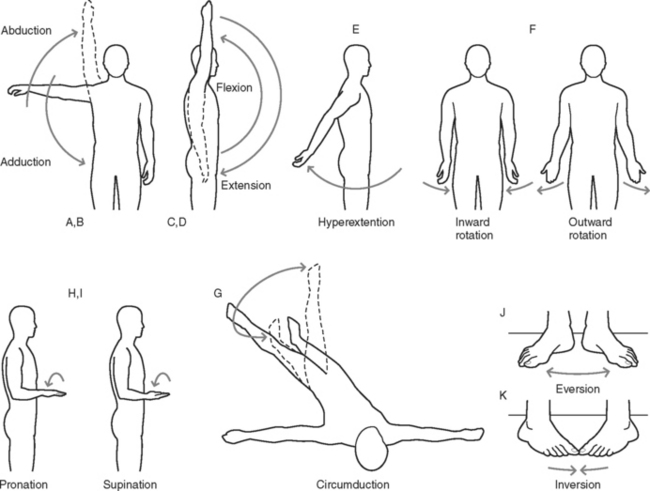 Abduction
Adduction
A,B
Flexion
Extension
C,D
E
Hyperextention
F
Inward rotation
Outward rotation
H,I
Pronation
Supination
G
Circumduction
J
Eversion
K
Inversion