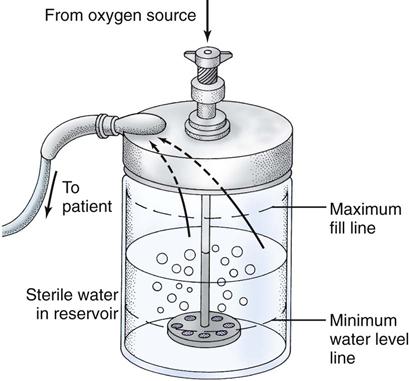 From oxygen source

To patient

Maximum fill line

Sterile water in reservoir

Minimum water level line