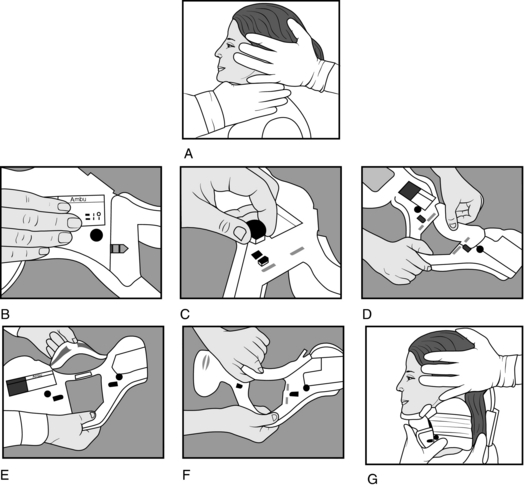 A

Ambu

B

C

D

E

F

G