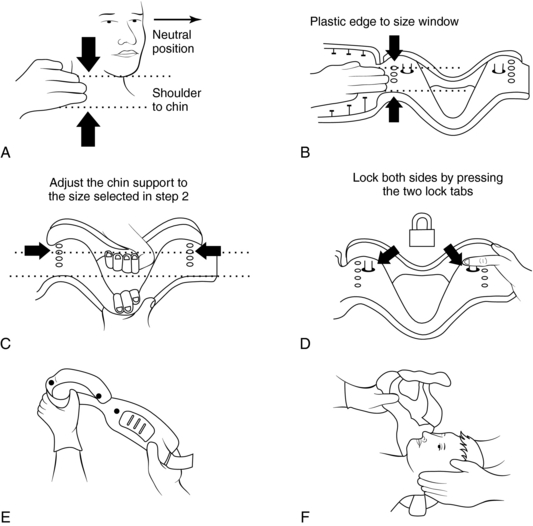 Neutral position

Shoulder to chin

A

Plastic edge to size window

B

Adjust the chin support to the size selected in step 2

C

Lock both sides by pressing the two lock tabs

D

E

F