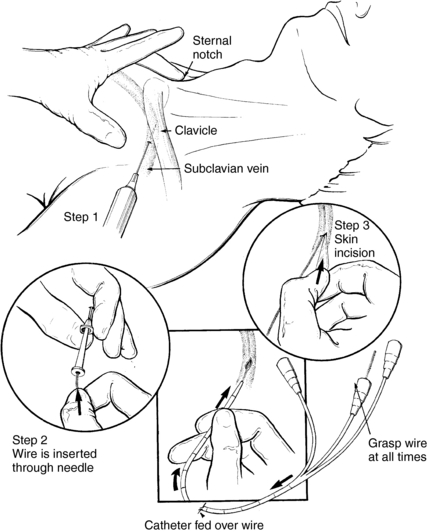 Sternal notch

Clavicle

Subclavian vein

Step 1

Step 3
Skin incision

Step 2
Wire is inserted through needle

Grasp wire at all times

Catheter fed over wire