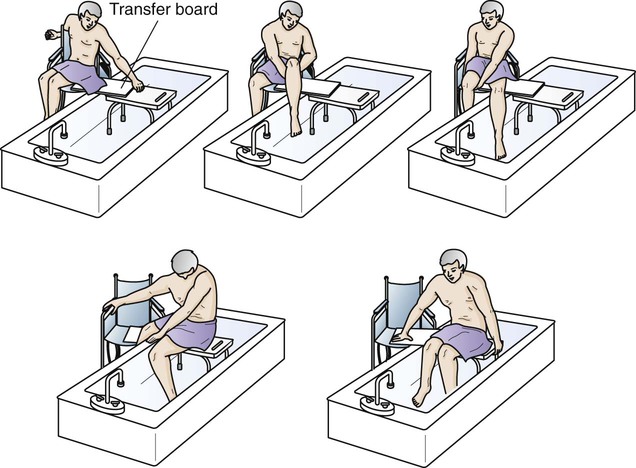 Transfer board