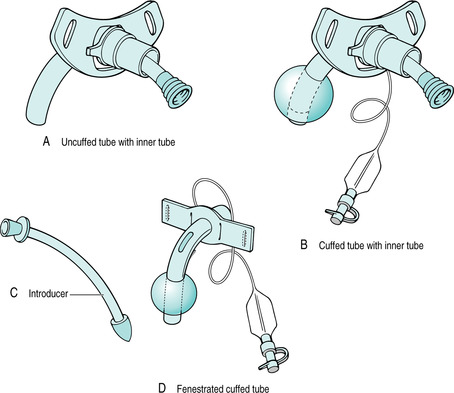 A Uncuffed tube with inner tube

B Cuffed tube with inner tube

C Introducer

D Fenestrated cuffed tube