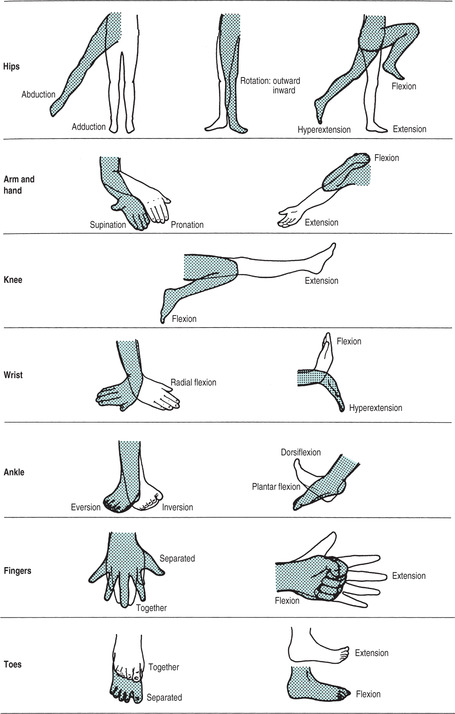 Hips

Abduction

Adduction

Rotation: outward inward

Flexion

Hyperextension

Extension

Arm and hand

Supination

Pronation

Flexion

Extension

Knee

Extension

Flexion

Wrist

Radial flexion

Flexion

Hyperextension

Ankle

Eversion

Inversion

Dorsiflexion

Plantar flexion

Fingers

Separated

Together

Extension

Flexion

Toes

Together

Separated

Extension

Flexion