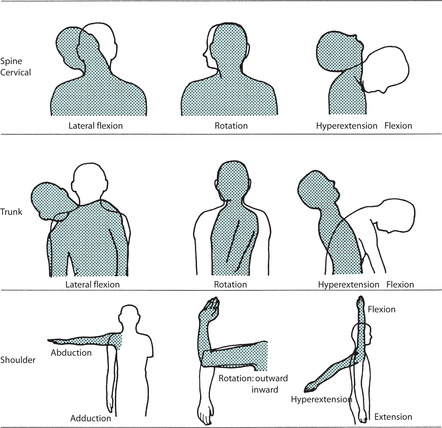 Spine Cervical

Lateral flexion

Rotation

Hyperextension Flexion

Trunk

Lateral flexion

Rotation

Hyperextension Flexion

Shoulder

Abduction

Adduction

Rotation: outward inward

Flexion

Hyperextension

Extension