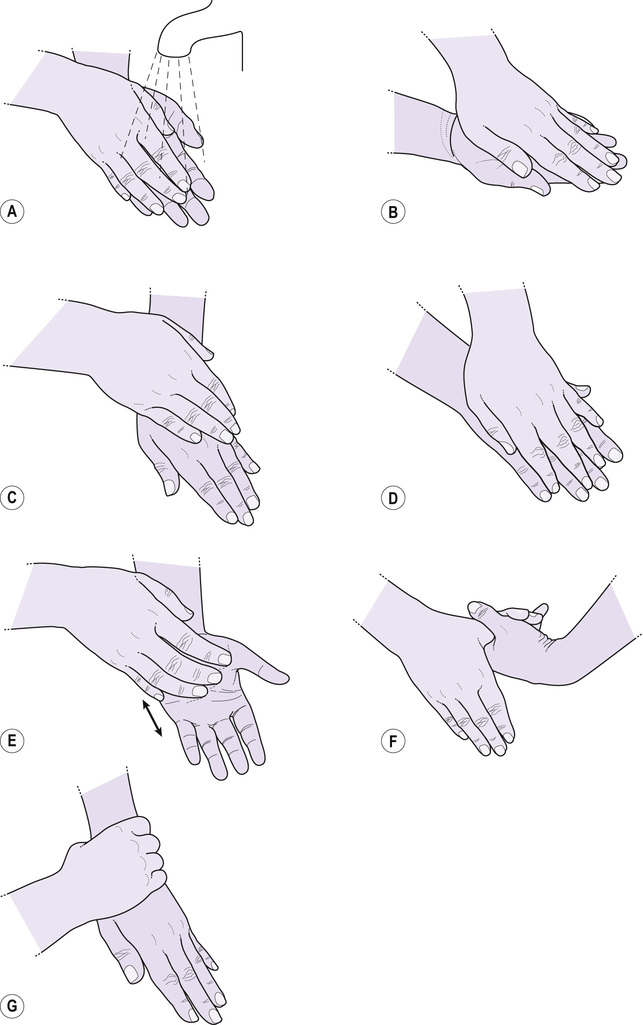 A

B

C

D

E

F

G