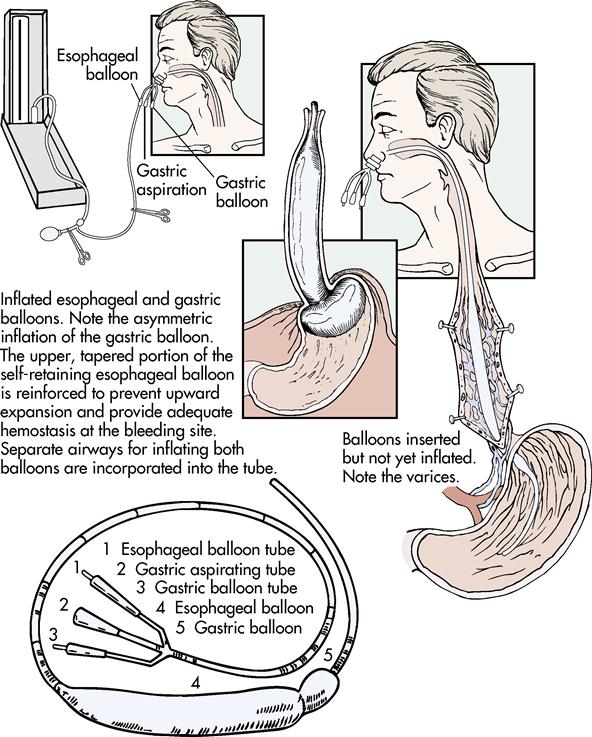 Esophageal balloon

Gastric aspiration

Gastric balloon

Inflated esophageal and gastric balloons. Note the asymmetric inflation of the gastric balloon. The upper, tapered portion of the self-retaining esophageal balloon is reinforced to prevent upward expansion and provide adequate hemostasis at the bleeding site. Separate airways for inflating both balloons are incorporated into the tube.

Balloons inserted but not yet inflated. Note the varices.

1 Esophageal balloon tube
2 Gastric aspirating tube
3 Gastric balloon tube
4 Esophageal balloon
5 Gastric balloon

1
2
3
4
5