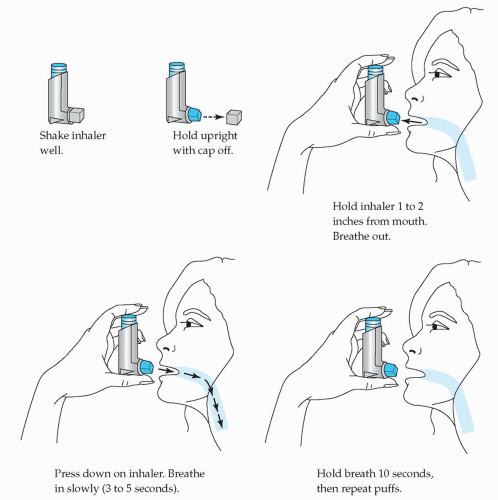 Shake inhaler well.

Hold upright with cap off.

Hold inhaler 1 to 2 inches from mouth. Breathe out.

Press down on inhaler. Breathe in slowly (3 to 5 seconds).

Hold breath 10 seconds, then repeat puffs.