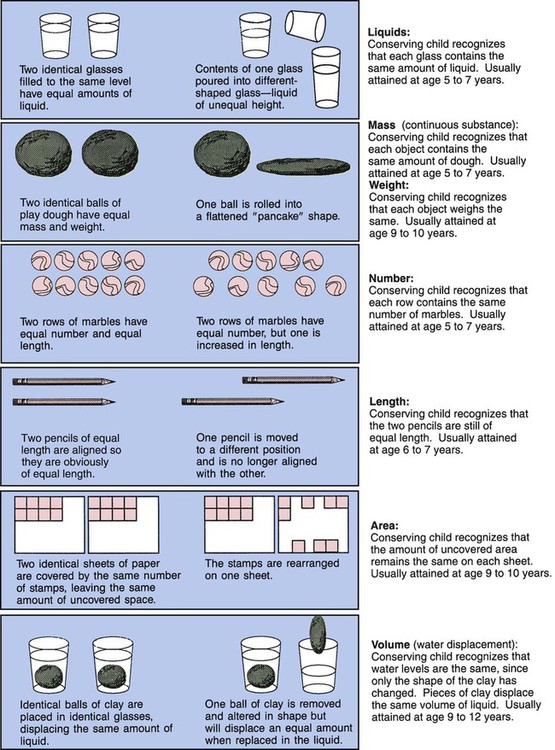 Two identical glasses filled to the same level have equal amounts of liquid.

Contents of one glass poured into different-shaped glass—liquid of unequal height.

**Liquids:** Conserving child recognizes that each glass contains the same amount of liquid. Usually attained at age 5 to 7 years.

Two identical balls of play dough have equal mass and weight.

One ball is rolled into a flattened "pancake" shape.

**Mass** (continuous substance): Conserving child recognizes that each object contains the same amount of dough. Usually attained at age 5 to 7 years.
**Weight:** Conserving child recognizes that each object weighs the same. Usually attained at age 9 to 10 years.

Two rows of marbles have equal number and equal length.

Two rows of marbles have equal number, but one is increased in length.

**Number:** Conserving child recognizes that each row contains the same number of marbles. Usually attained at age 5 to 7 years.

Two pencils of equal length are aligned so they are obviously of equal length.

One pencil is moved to a different position and is no longer aligned with the other.

**Length:** Conserving child recognizes that the two pencils are still of equal length. Usually attained at age 6 to 7 years.

Two identical sheets of paper are covered by the same number of stamps, leaving the same amount of uncovered space.

The stamps are rearranged on one sheet.

**Area:** Conserving child recognizes that the amount of uncovered area remains the same on each sheet. Usually attained at age 9 to 10 years.

Identical balls of clay are placed in identical glasses, displacing the same amount of liquid.

One ball of clay is removed and altered in shape but will displace an equal amount when replaced in the liquid.

**Volume** (water displacement): Conserving child recognizes that water levels are the same, since only the shape of the clay has changed. Pieces of clay displace the same volume of liquid. Usually attained at age 9 to 12 years.