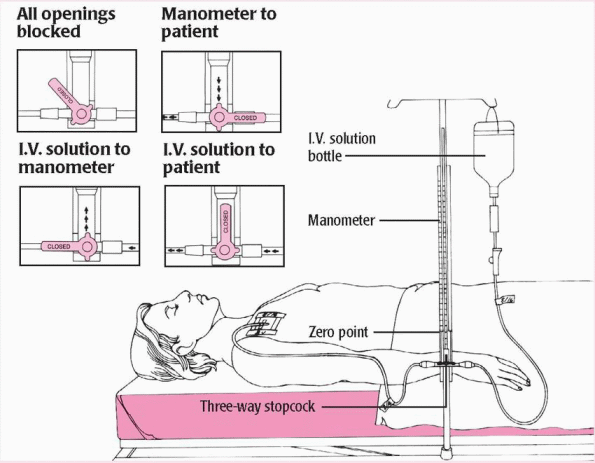 All openings blocked

CLOSED

Manometer to patient

CLOSED

I.V. solution to manometer

CLOSED

I.V. solution to patient

CLOSED

I.V. solution bottle

Manometer

Zero point

Three-way stopcock