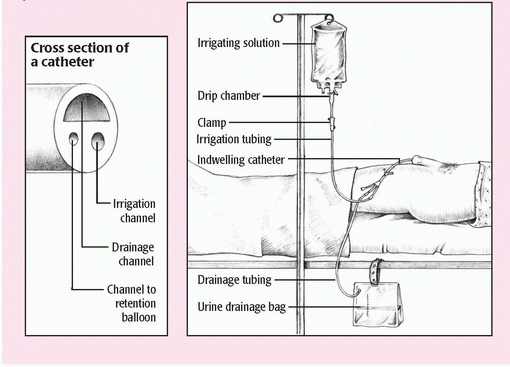 Cross section of a catheter

Irrigation channel

Drainage channel

Channel to retention balloon

Irrigating solution

Drip chamber

Clamp

Irrigation tubing

Indwelling catheter

Drainage tubing

Urine drainage bag