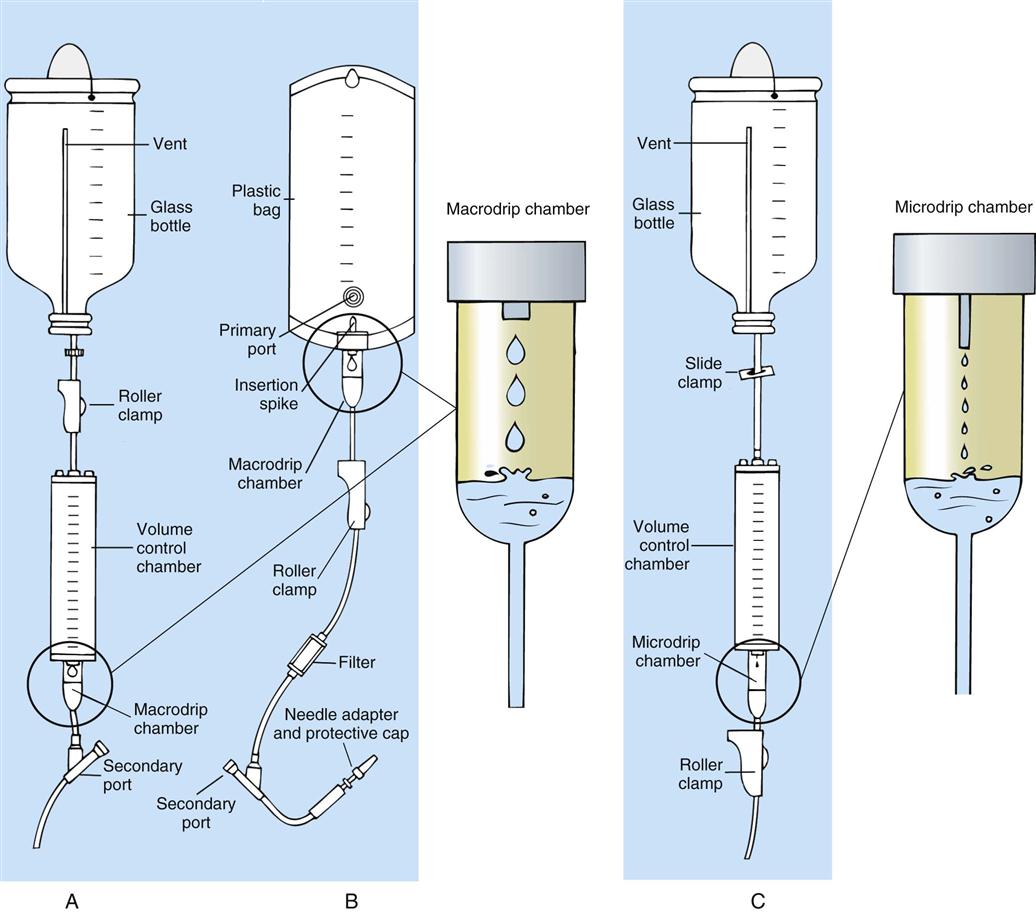 Vent

Glass bottle

Roller clamp

Volume control chamber

Macrodrip chamber

Secondary port

A

Plastic bag

Primary port

Insertion spike

Macrodrip chamber

Roller clamp

Filter

Needle adapter and protective cap

Secondary port

B

Macrodrip chamber

Vent

Glass bottle

Slide clamp

Volume control chamber

Microdrip chamber

Roller clamp

C

Microdrip chamber