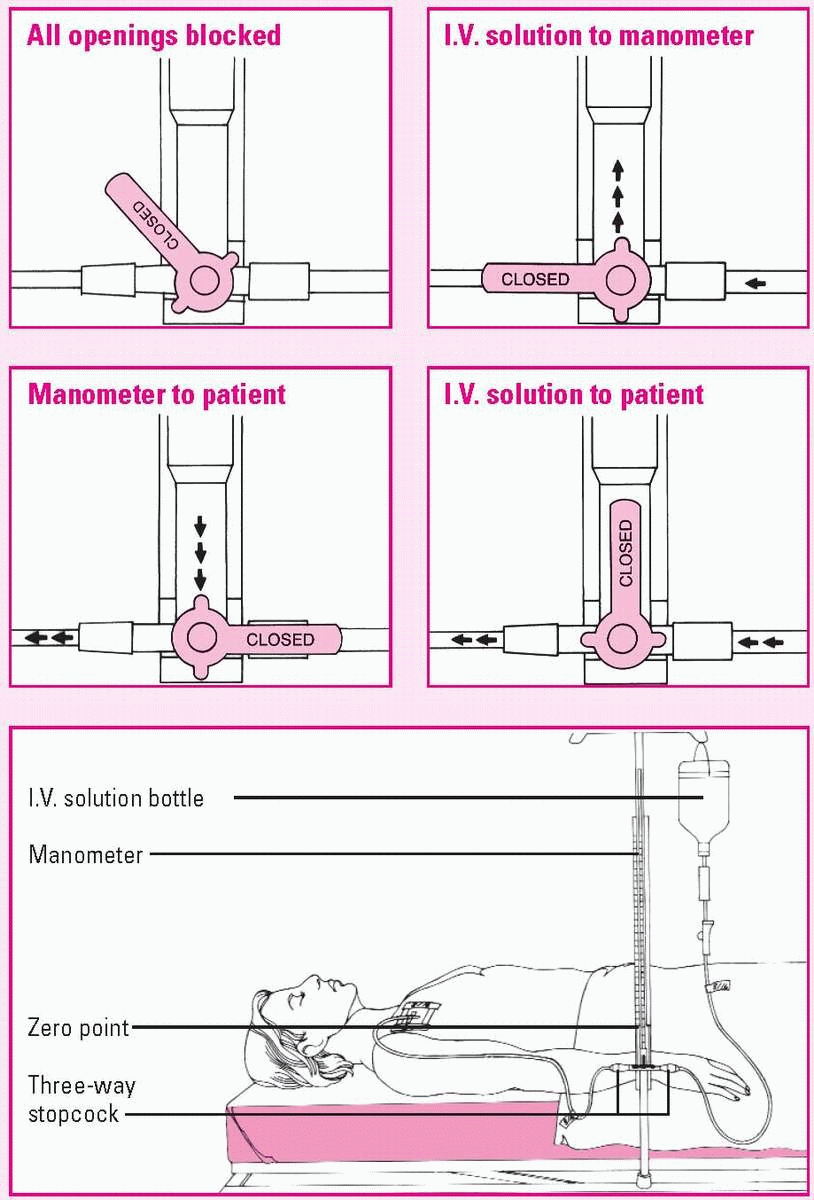 All openings blocked

CLOSED

I.V. solution to manometer

CLOSED

Manometer to patient

CLOSED

I.V. solution to patient

CLOSED

I.V. solution bottle

Manometer

Zero point

Three-way stopcock