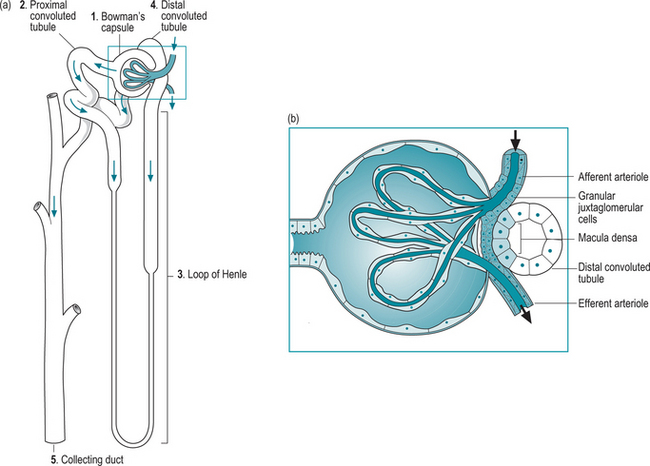 (a)

2. Proximal convoluted tubule

1. Bowman's capsule

4. Distal convoluted tubule

3. Loop of Henle

5. Collecting duct

(b)

Afferent arteriole

Granular juxtaglomerular cells

Macula densa

Distal convoluted tubule

Efferent arteriole