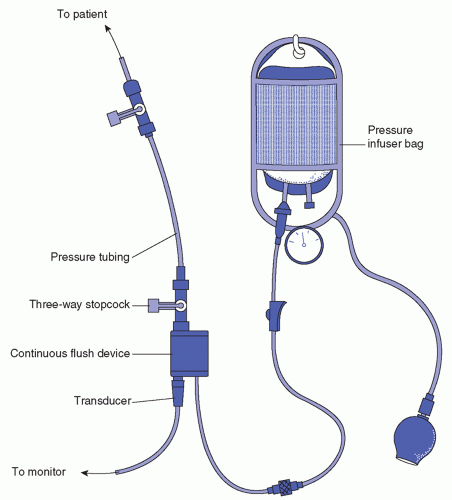 To patient

Pressure infuser bag

Pressure tubing

Three-way stopcock

Continuous flush device

Transducer

To monitor