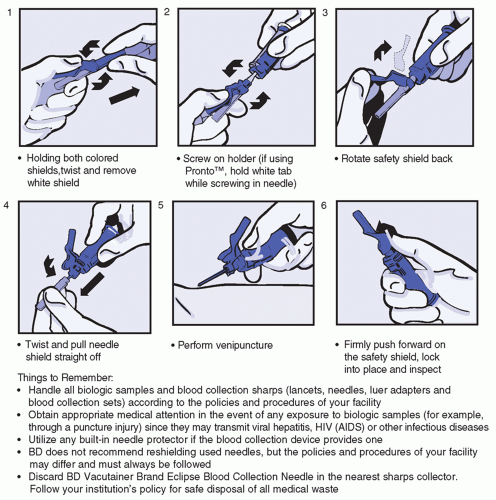 1

• Holding both colored shields,twist and remove white shield

2

• Screw on holder (if using Pronto™, hold white tab while screwing in needle)

3

• Rotate safety shield back

4

• Twist and pull needle shield straight off

5

• Perform venipuncture

6

• Firmly push forward on the safety shield, lock into place and inspect

Things to Remember:

• Handle all biologic samples and blood collection sharps (lancets, needles, luer adapters and blood collection sets) according to the policies and procedures of your facility
• Obtain appropriate medical attention in the event of any exposure to biologic samples (for example, through a puncture injury) since they may transmit viral hepatitis, HIV (AIDS) or other infectious diseases
• Utilize any built-in needle protector if the blood collection device provides one
• BD does not recommend reshielding used needles, but the policies and procedures of your facility may differ and must always be followed
• Discard BD Vacutainer Brand Eclipse Blood Collection Needle in the nearest sharps collector. Follow your institution's policy for safe disposal of all medical waste