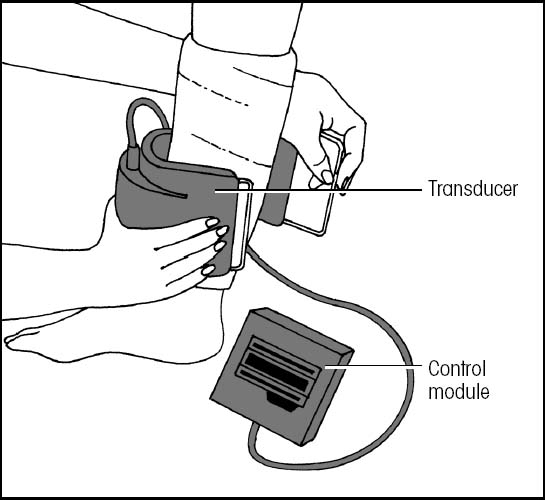 Transducer

Control module